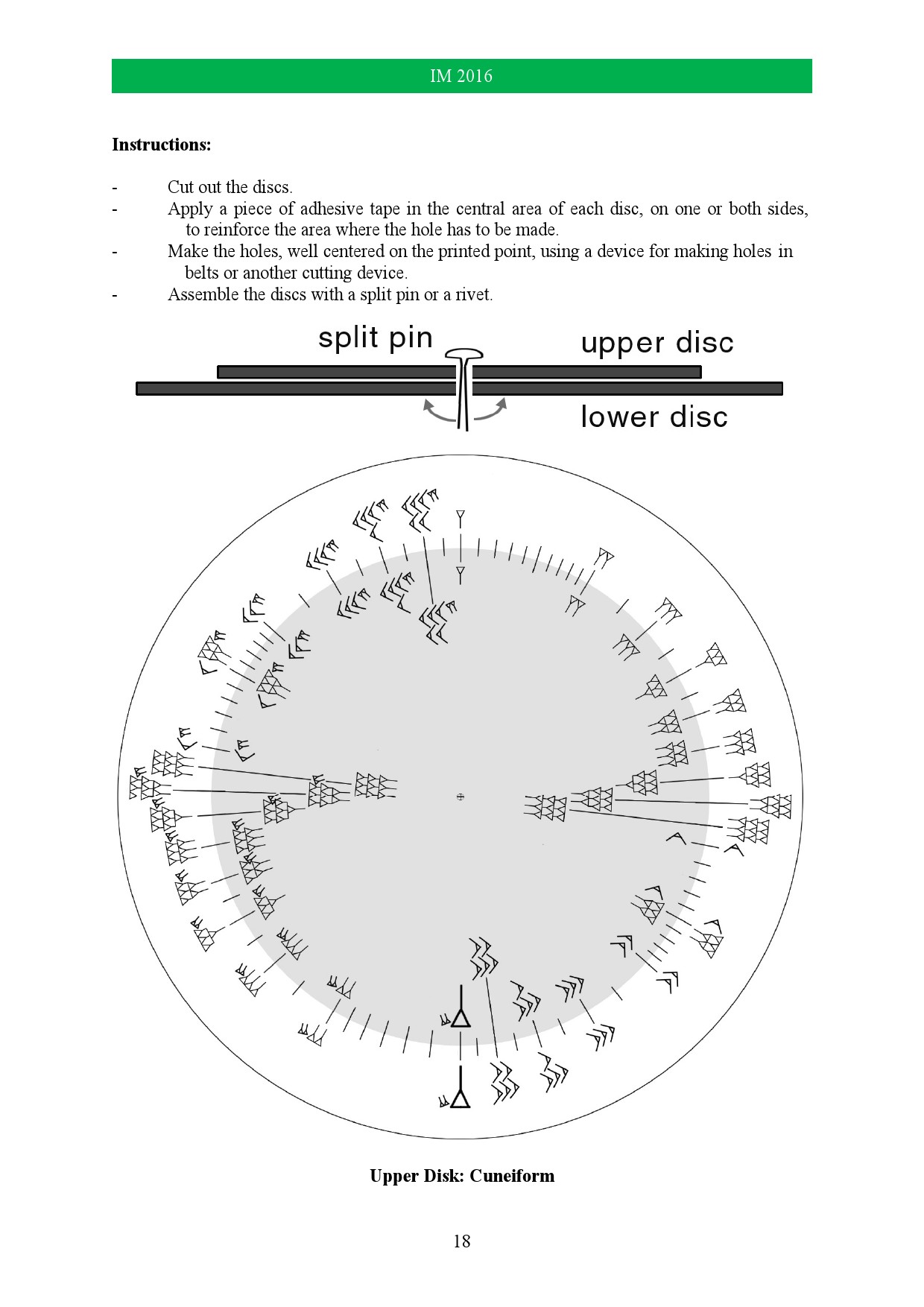 IM 2016

**Instructions:**

- Cut out the discs.
- Apply a piece of adhesive tape in the central area of each disc, on one or both sides, to reinforce the area where the hole has to be made.
- Make the holes, well centered on the printed point, using a device for making holes in belts or another cutting device.
- Assemble the discs with a split pin or a rivet.

split pin

upper disc

lower disc

**Upper Disk: Cuneiform**

18